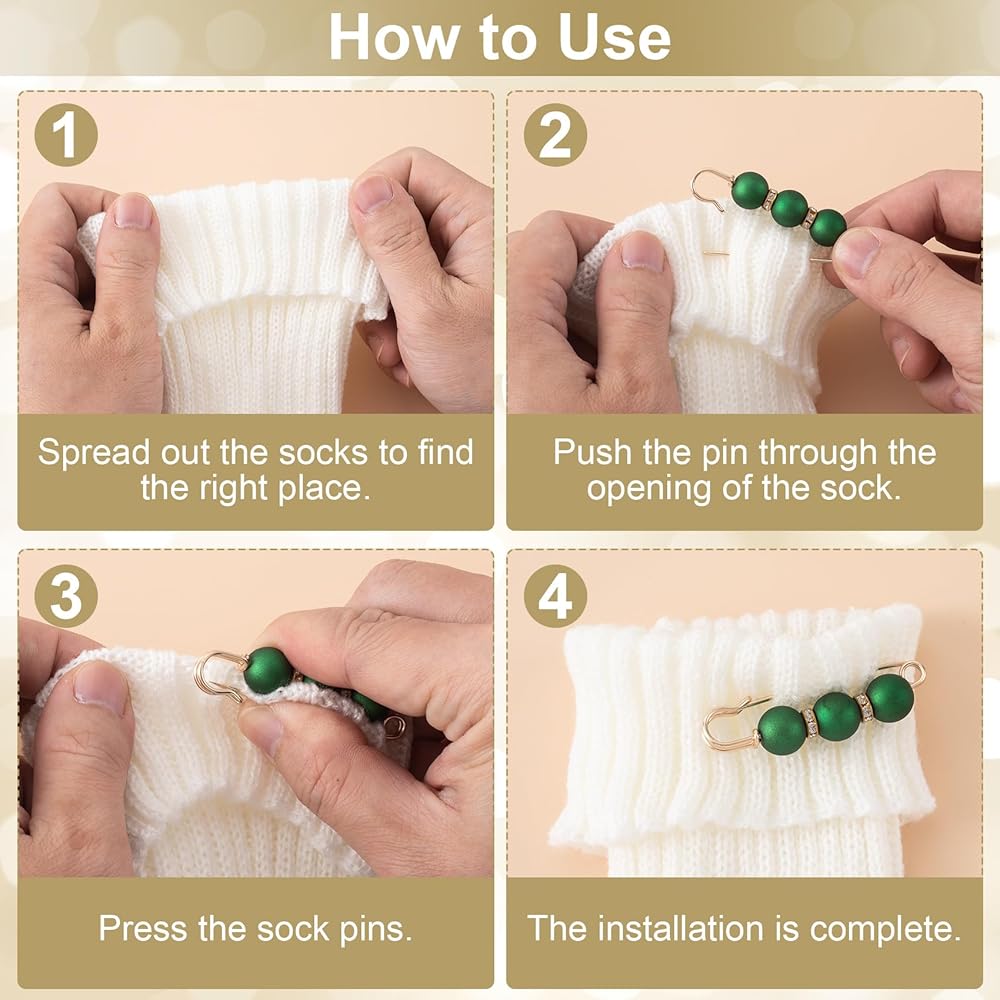 How to Use

1

Spread out the socks to find the right place.

2

Push the pin through the opening of the sock.

3

Press the sock pins.

4

The installation is complete.