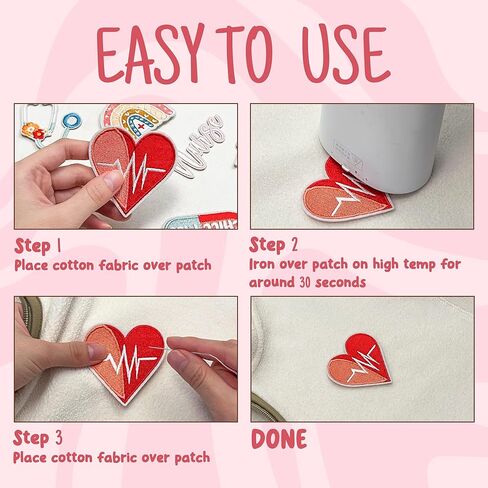 EASY TO USE

Nurse

Step 1
Place cotton fabric over patch

Step 2
Iron over patch on high temp for around 30 seconds

Step 3
Place cotton fabric over patch

DONE