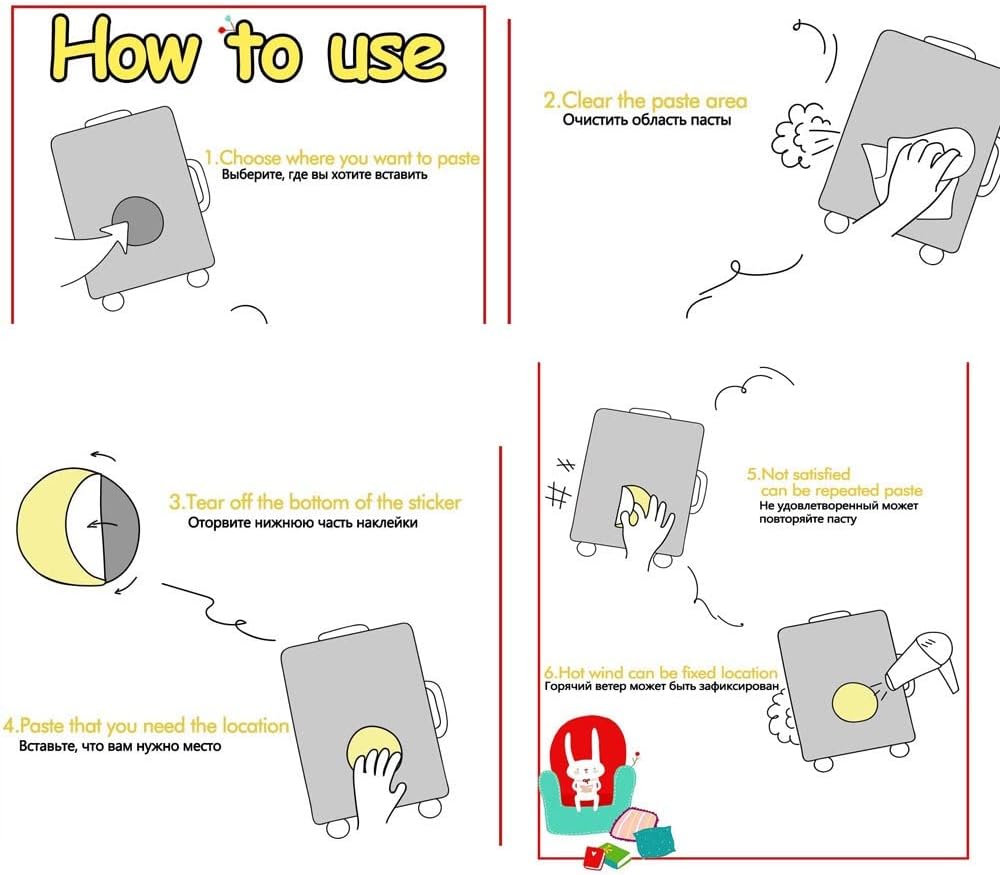 How to use

1.Choose where you want to paste
Выберите, где вы хотите вставить

2.Clear the paste area
Очистить область пасты

3.Tear off the bottom of the sticker
Оторвите нижнюю часть наклейки

4.Paste that you need the location
Вставьте, что вам нужно место

5.Not satisfied can be repeated paste
Не удовлетворенный может повторяйте пасту

6.Hot wind can be fixed location
Горячий ветер может быть зафиксирован