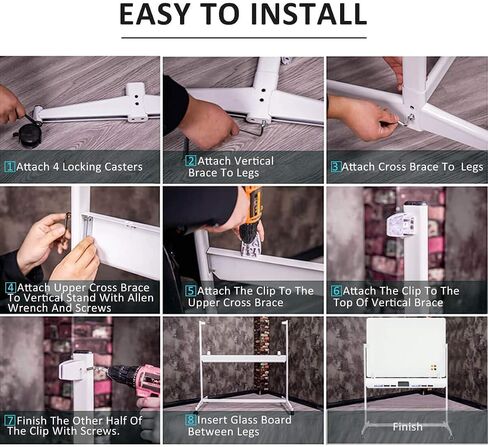 EASY TO INSTALL

1 Attach 4 Locking Casters

2 Attach Vertical Brace To Legs

3 Attach Cross Brace To Legs

4 Attach Upper Cross Brace To Vertical Stand With Allen Wrench And Screws

5 Attach The Clip To The Upper Cross Brace

6 Attach The Clip To The Top Of Vertical Brace

7 Finish The Other Half Of The Clip With Screws.

8 Insert Glass Board Between Legs

Finish