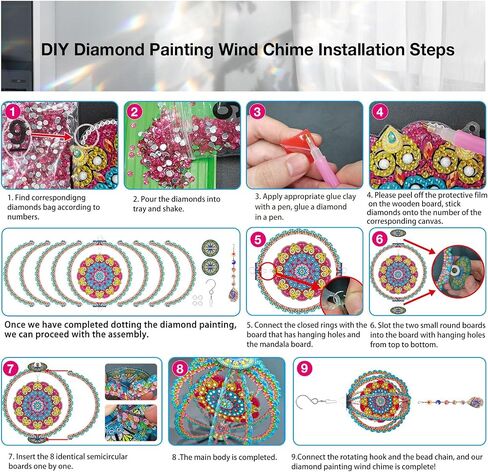 DIY Diamond Painting Wind Chime Installation Steps

1

9

1. Find correspondigng diamonds bag according to numbers.

2

2. Pour the diamonds into tray and shake.

3

3. Apply appropriate glue clay with a pen, glue a diamond in a pen.

4

4. Please peel off the protective film on the wooden board, stick diamonds onto the number of the corresponding canvas.

Once we have completed dotting the diamond painting, we can proceed with the assembly.

5

5. Connect the closed rings with the board that has hanging holes and the mandala board.

6

6. Slot the two small round boards into the board with hanging holes from top to bottom.

7

7. Insert the 8 identical semicircular boards one by one.

8

8 .The main body is completed.

9

9.Connect the rotating hook and the bead chain, and our diamond painting wind chime is complete!