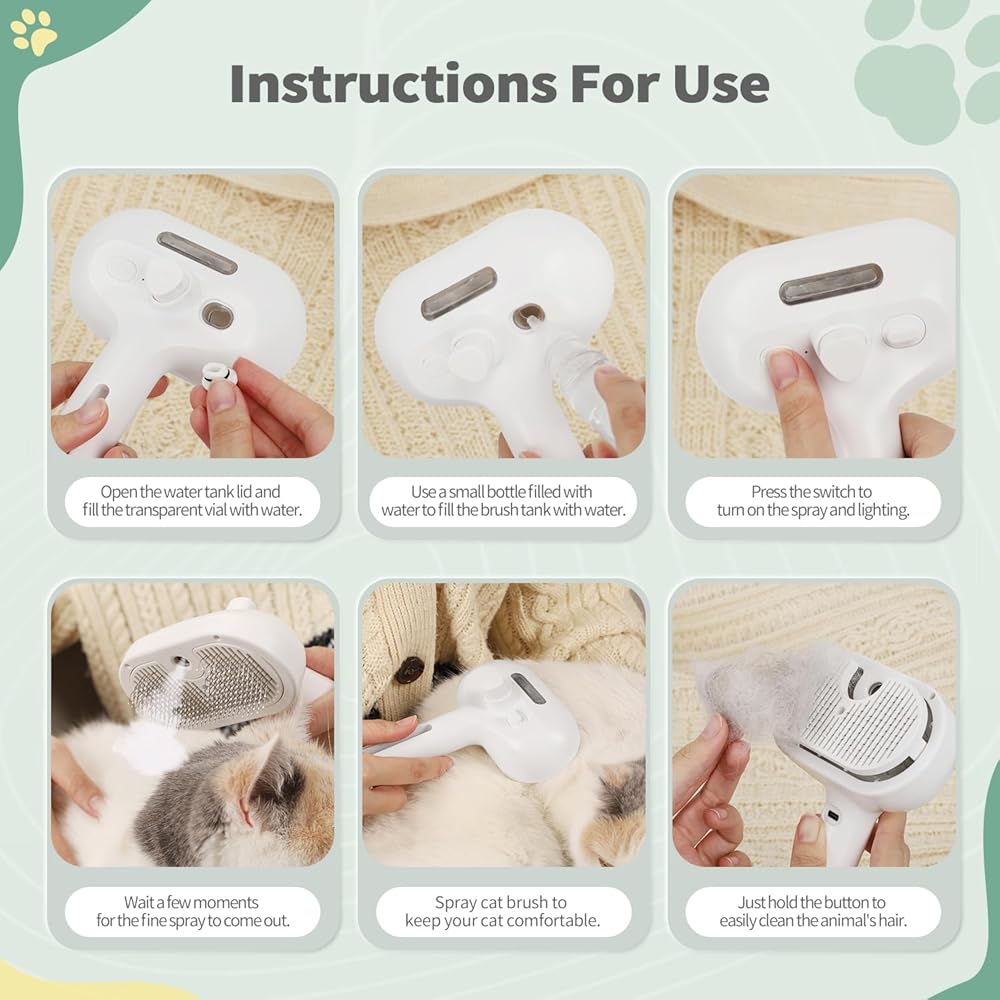 Instructions For Use

Open the water tank lid and fill the transparent vial with water.

Use a small bottle filled with water to fill the brush tank with water.

Press the switch to turn on the spray and lighting.

Wait a few moments for the fine spray to come out.

Spray cat brush to keep your cat comfortable.

Just hold the button to easily clean the animal's hair.