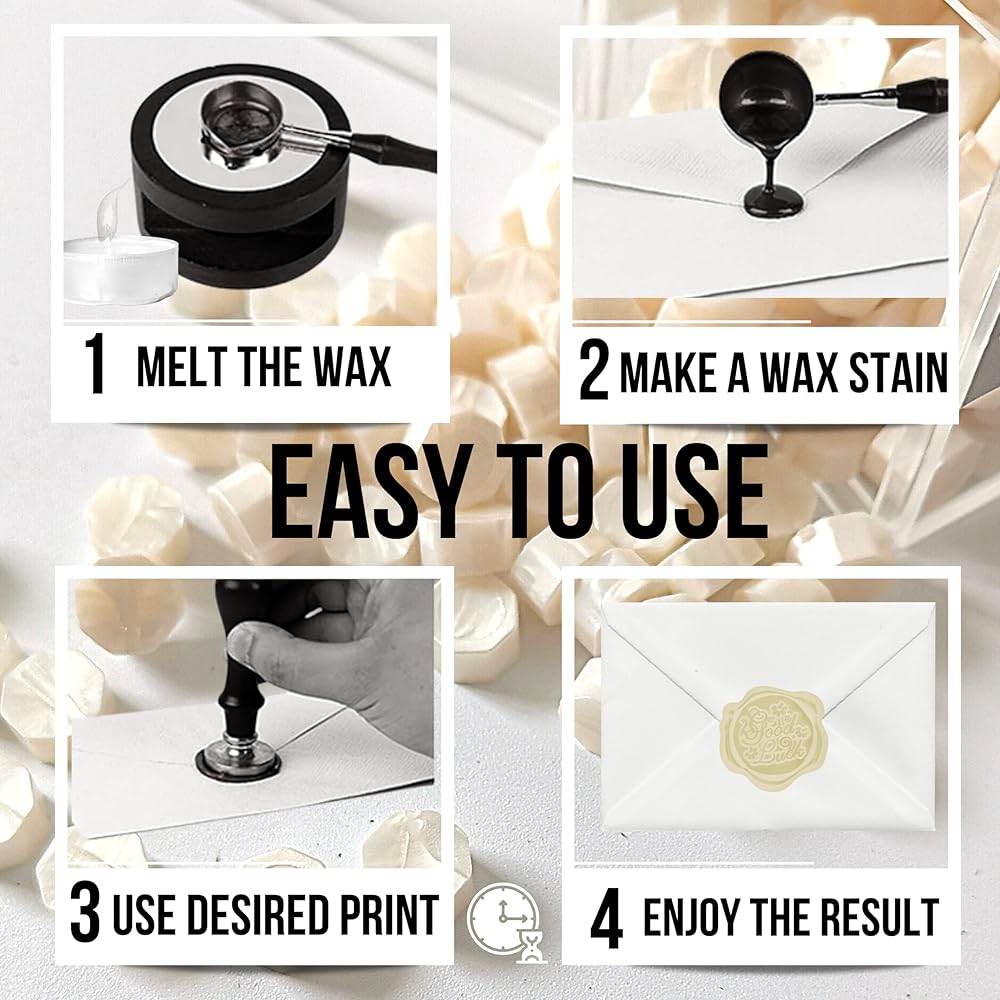 1 MELT THE WAX

2 MAKE A WAX STAIN

EASY TO USE

3 USE DESIRED PRINT

4 ENJOY THE RESULT

Good Luck