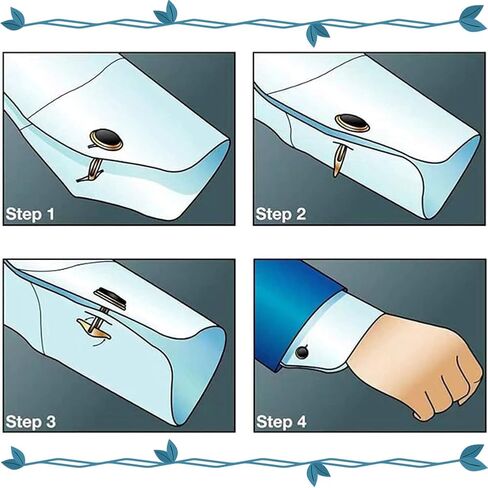 Step 1

Step 2

Step 3

Step 4