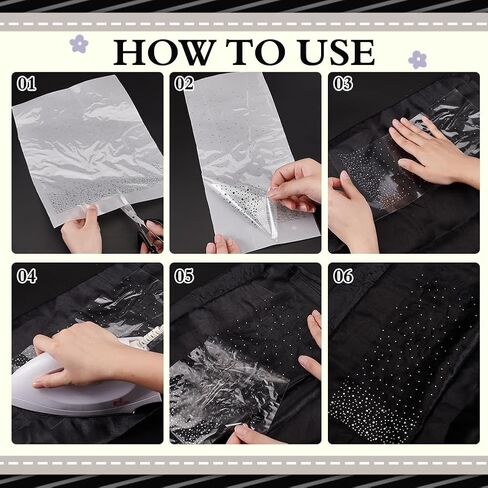 HOW TO USE

01

02

03

04

05

06