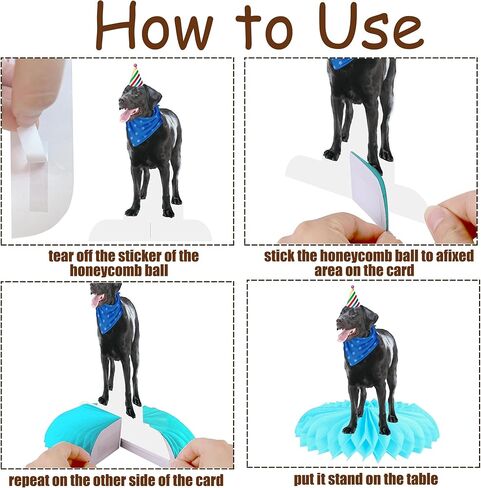 How to Use

tear off the sticker of the honeycomb ball

stick the honeycomb ball to afixed area on the card

repeat on the other side of the card

put it stand on the table