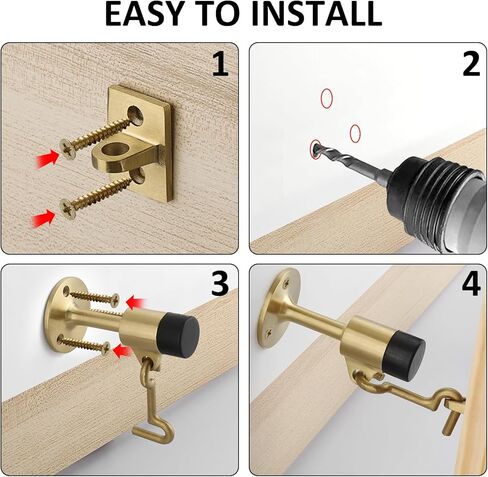 EASY TO INSTALL

1

2

3

4