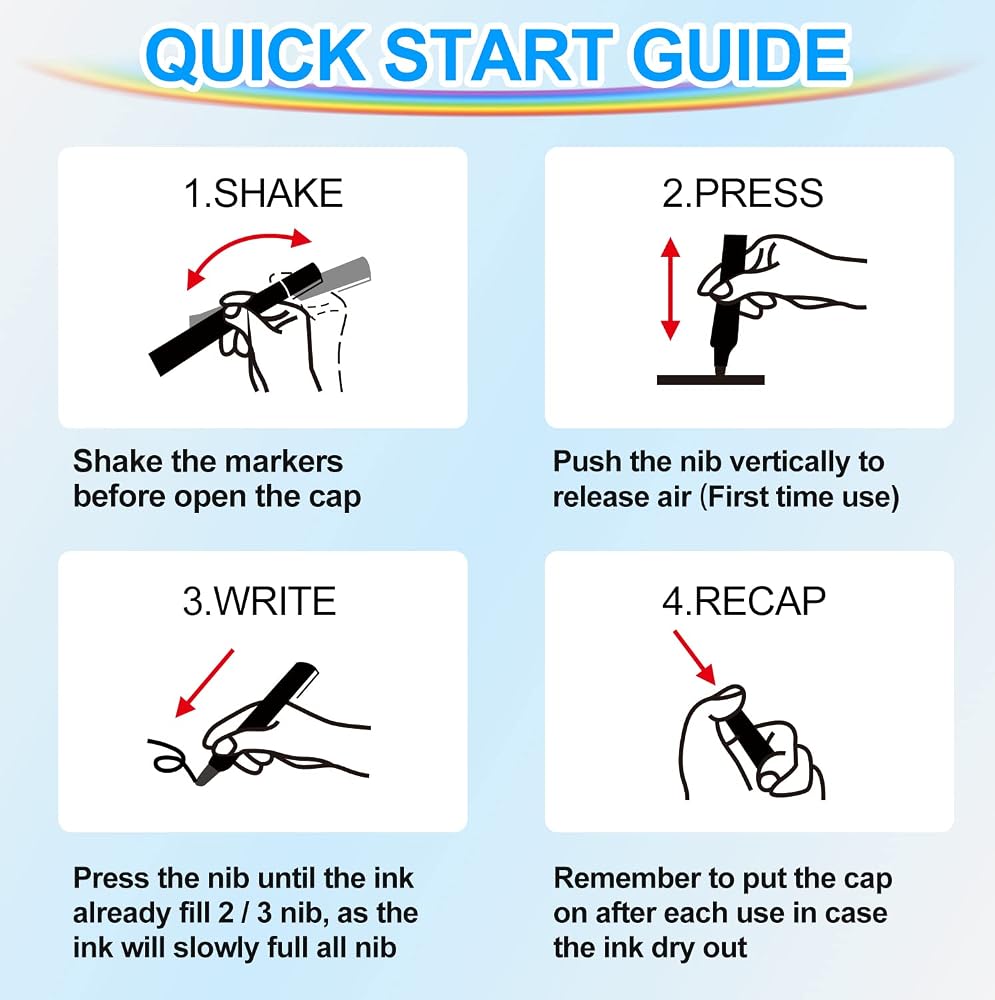 QUICK START GUIDE

1.SHAKE

Shake the markers before open the cap

2.PRESS

Push the nib vertically to release air (First time use)

3.WRITE

Press the nib until the ink already fill 2 / 3 nib, as the ink will slowly full all nib

4.RECAP

Remember to put the cap on after each use in case the ink dry out