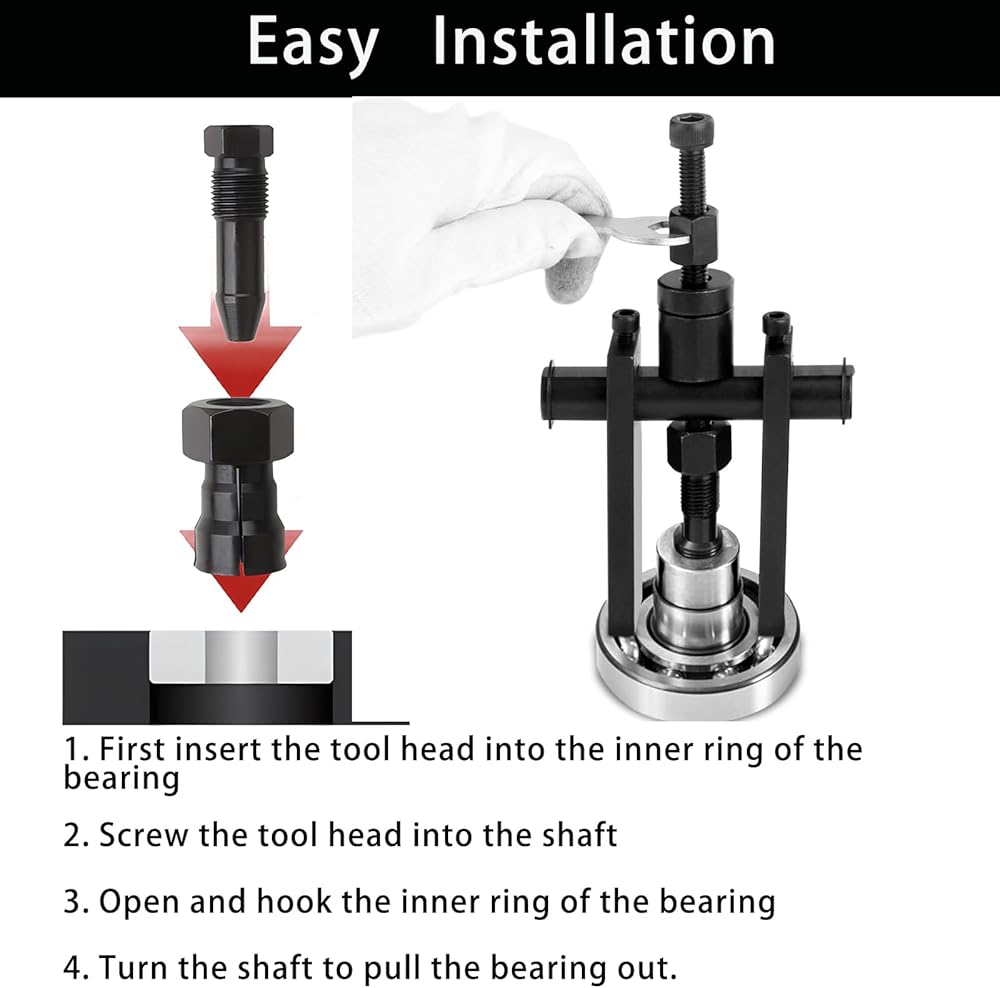 Easy Installation

1. First insert the tool head into the inner ring of the bearing

2. Screw the tool head into the shaft

3. Open and hook the inner ring of the bearing

4. Turn the shaft to pull the bearing out.