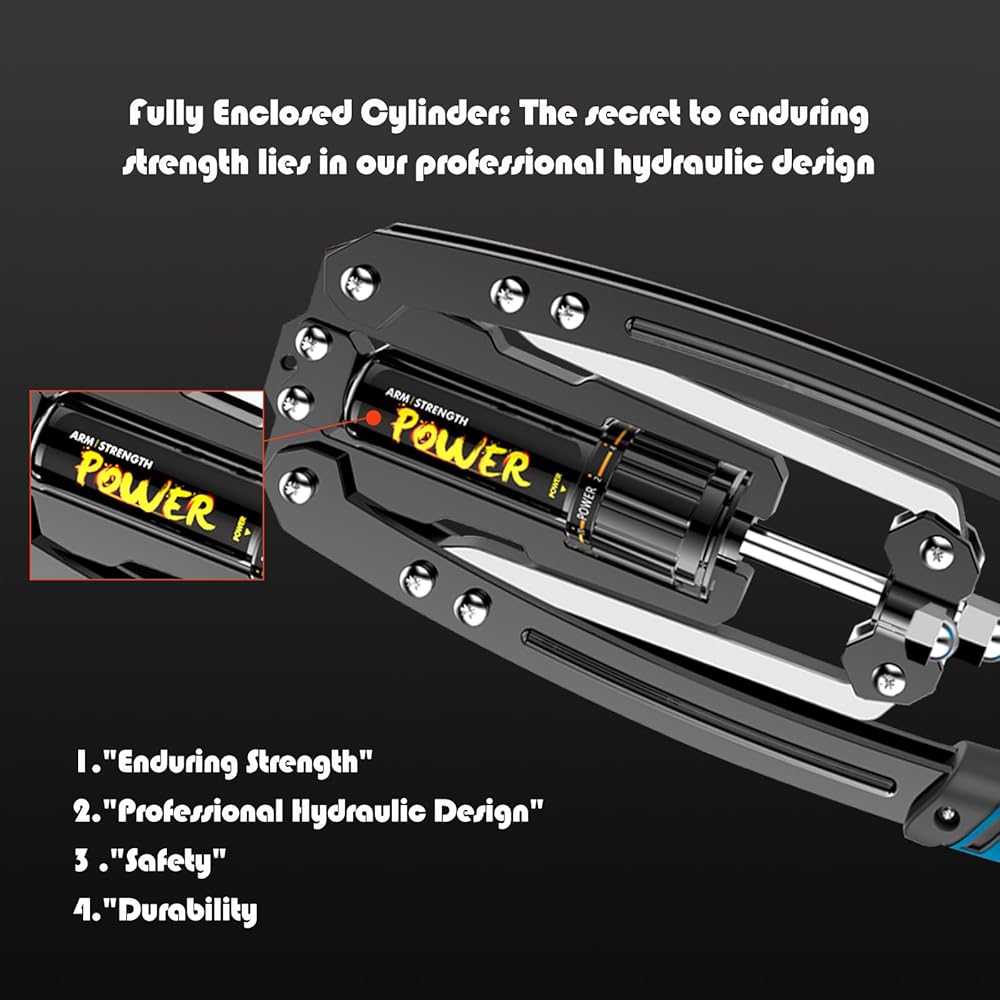 Fully Enclosed Cylinder: The secret to enduring strength lies in our professional hydraulic design

ARM | STRENGTH
POWER
POWER

ARM | STRENGTH
POWER
POWER

POWER

1."Enduring Strength"
2."Professional Hydraulic Design"
3 ."Safety"
4."Durability