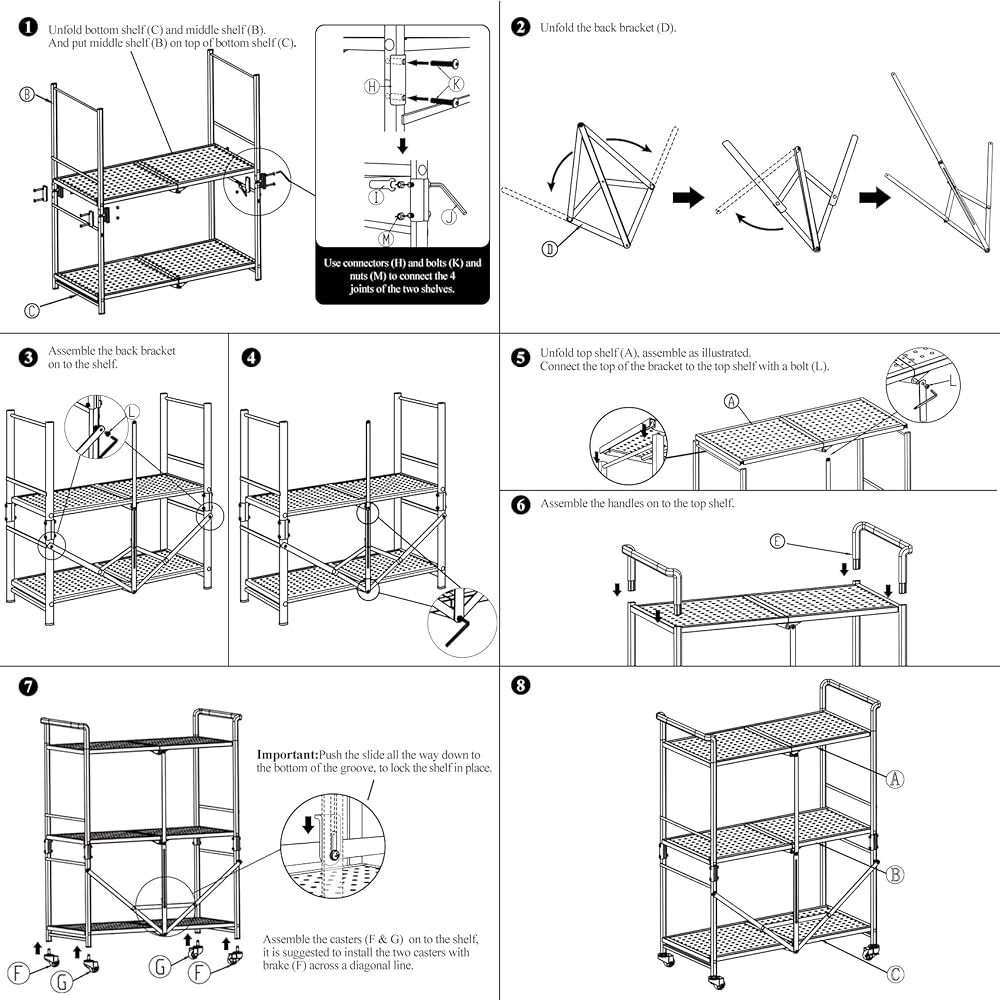 1
Unfold bottom shelf (C) and middle shelf (B).
And put middle shelf (B) on top of bottom shelf (C).

B
C
H
K
I
J
M

Use connectors (H) and bolts (K) and nuts (M) to connect the 4 joints of the two shelves.

2
Unfold the back bracket (D).

D

3
Assemble the back bracket on to the shelf.

L

4

5
Unfold top shelf (A), assemble as illustrated.
Connect the top of the bracket to the top shelf with a bolt (L).

A
L

6
Assemble the handles on to the top shelf.

E

7

Important:Push the slide all the way down to the bottom of the groove, to lock the shelf in place.

Assemble the casters (F & G) on to the shelf, it is suggested to install the two casters with brake (F) across a diagonal line.

F
G
G
F

8

A
B
C