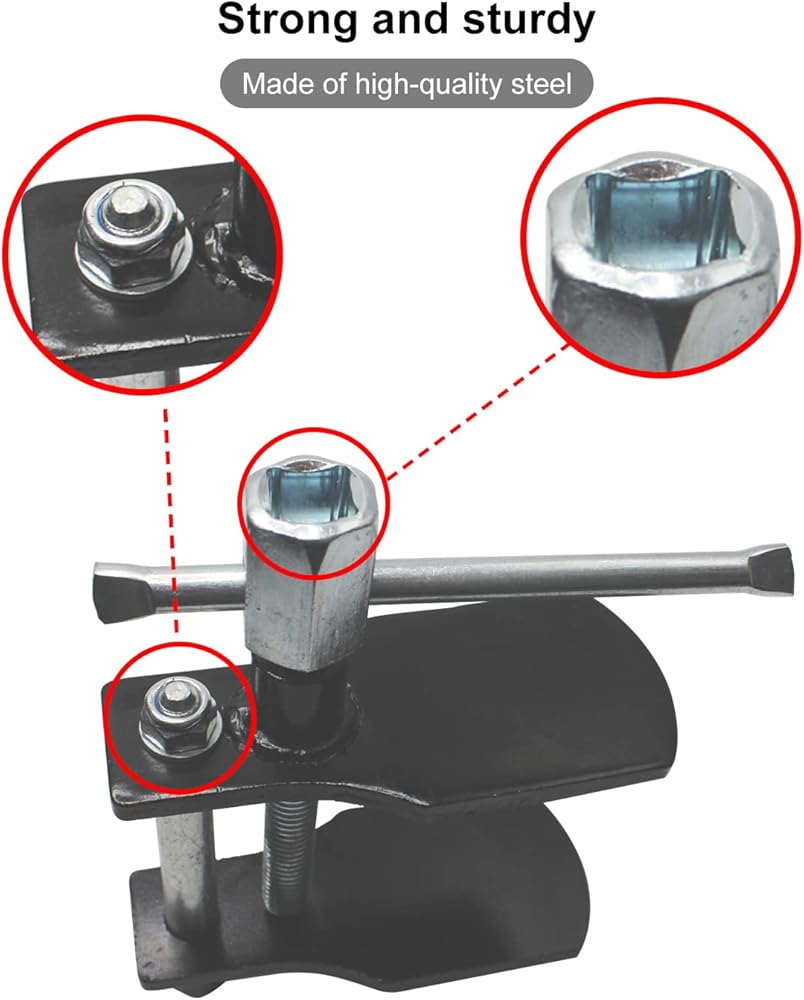 Strong and sturdy

Made of high-quality steel