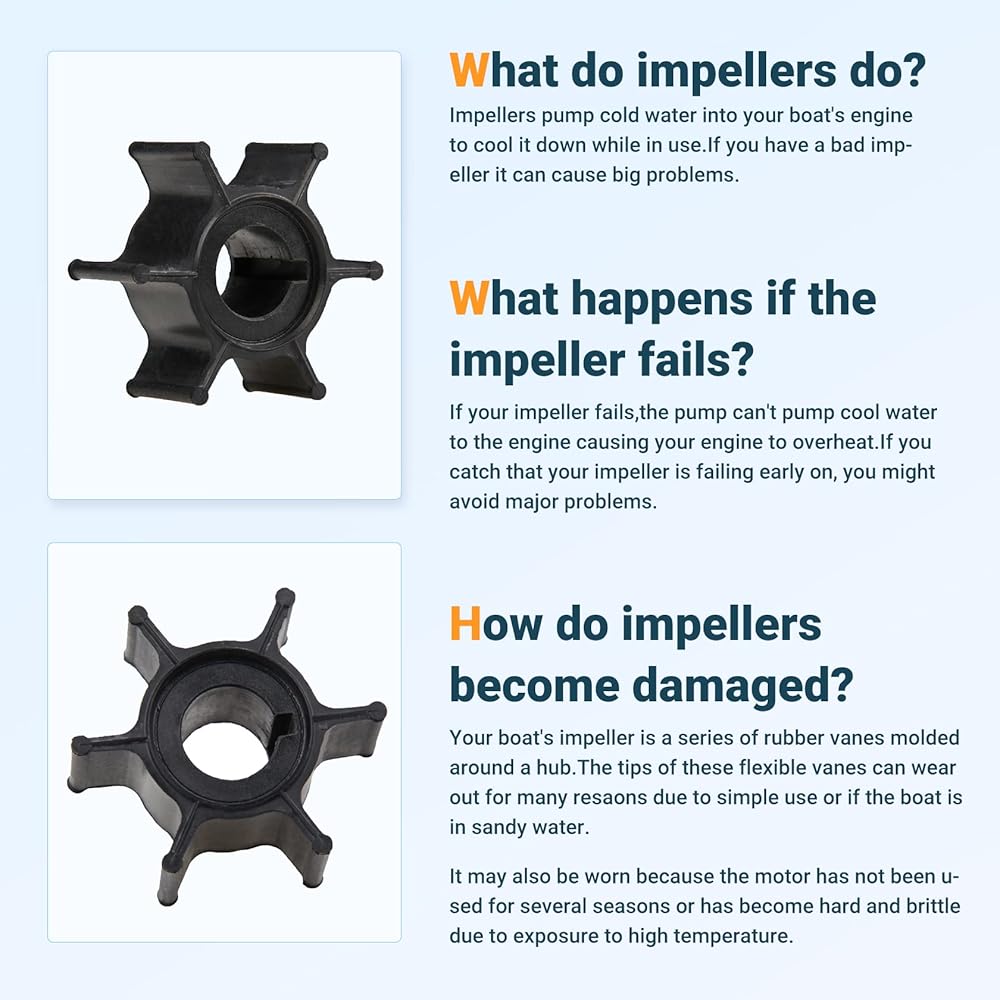 What do impellers do?

Impellers pump cold water into your boat's engine to cool it down while in use.If you have a bad impeller it can cause big problems.

What happens if the impeller fails?

If your impeller fails,the pump can't pump cool water to the engine causing your engine to overheat.If you catch that your impeller is failing early on, you might avoid major problems.

How do impellers become damaged?

Your boat's impeller is a series of rubber vanes molded around a hub.The tips of these flexible vanes can wear out for many resaons due to simple use or if the boat is in sandy water.

It may also be worn because the motor has not been used for several seasons or has become hard and brittle due to exposure to high temperature.