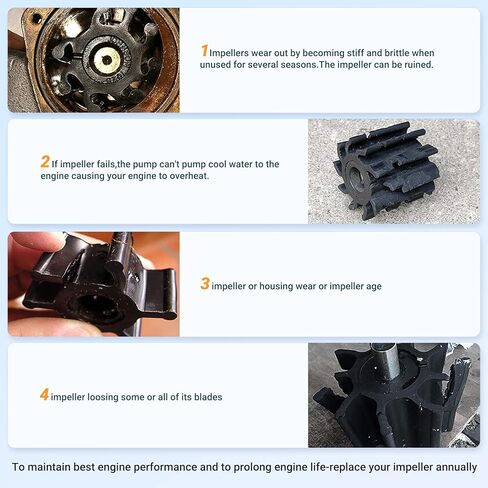 1 Impellers wear out by becoming stiff and brittle when unused for several seasons.The impeller can be ruined.

2 If impeller fails,the pump can't pump cool water to the engine causing your engine to overheat.

3 impeller or housing wear or impeller age

4 impeller loosing some or all of its blades

To maintain best engine performance and to prolong engine life-replace your impeller annually