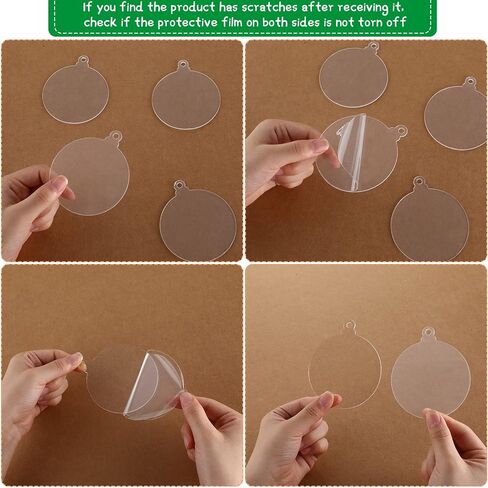 If you find the product has scratches after receiving it, check if the protective film on both sides is not torn off