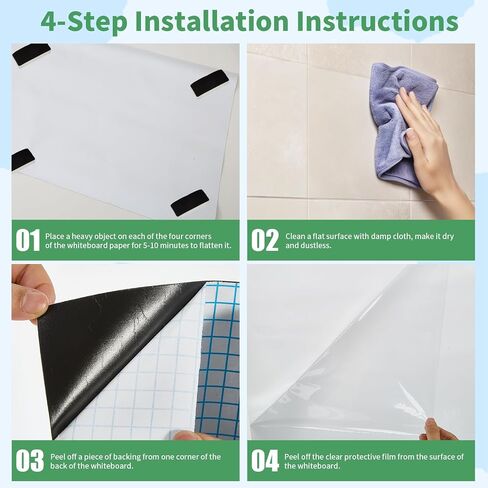 4-Step Installation Instructions

01 Place a heavy object on each of the four corners of the whiteboard paper for 5-10 minutes to flatten it.

02 Clean a flat surface with damp cloth, make it dry and dustless.

03 Peel off a piece of backing from one corner of the back of the whiteboard.

04 Peel off the clear protective film from the surface of the whiteboard.