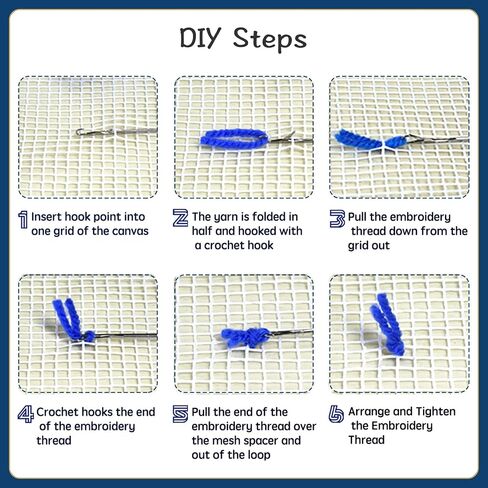 DIY Steps

1 Insert hook point into one grid of the canvas

2 The yarn is folded in half and hooked with a crochet hook

3 Pull the embroidery thread down from the grid out

4 Crochet hooks the end of the embroidery thread

5 Pull the end of the embroidery thread over the mesh spacer and out of the loop

6 Arrange and Tighten the Embroidery Thread