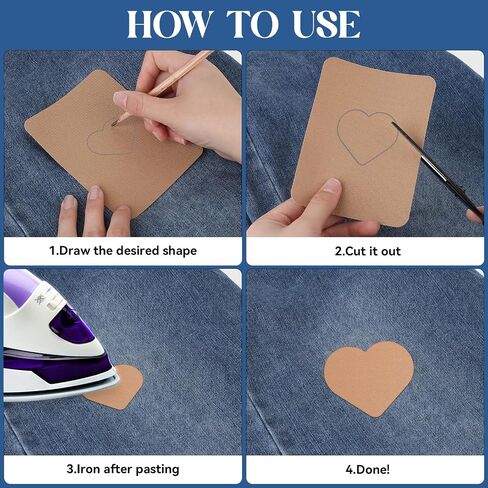 HOW TO USE

1.Draw the desired shape

2.Cut it out

3.Iron after pasting

4.Done!