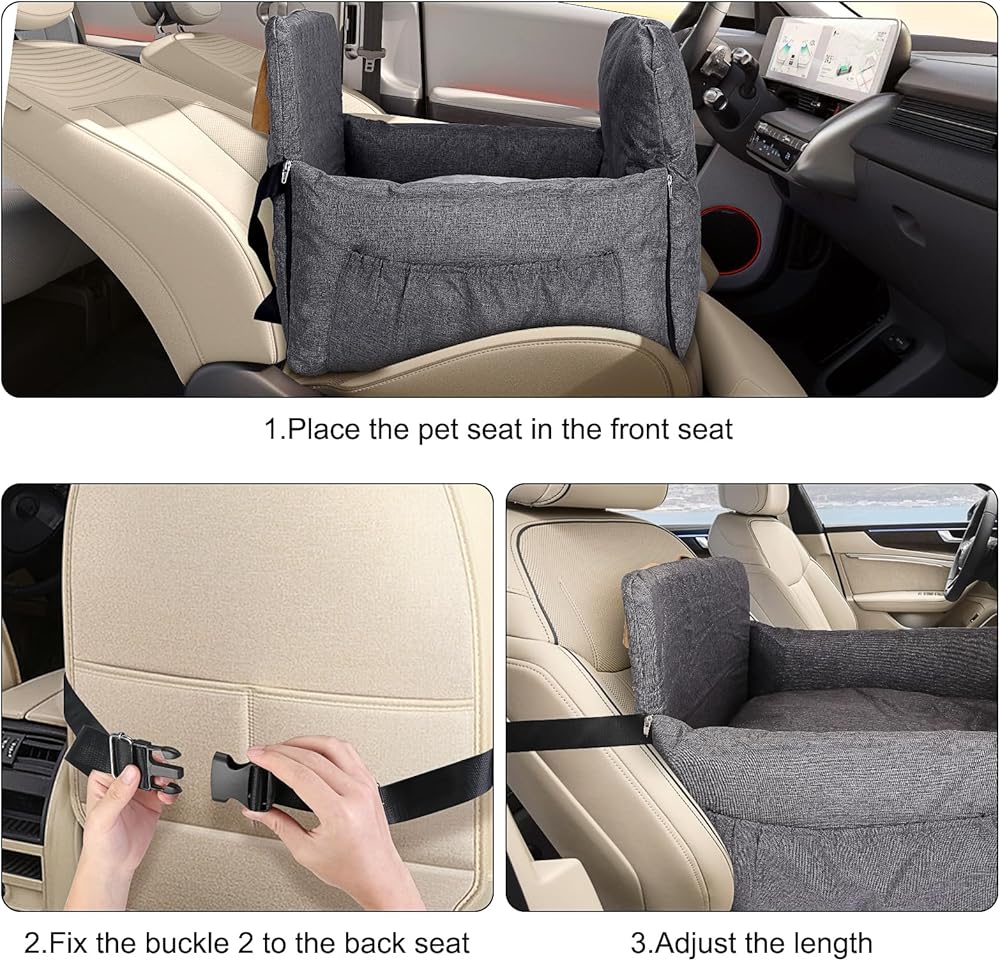 1.Place the pet seat in the front seat

2.Fix the buckle 2 to the back seat

3.Adjust the length