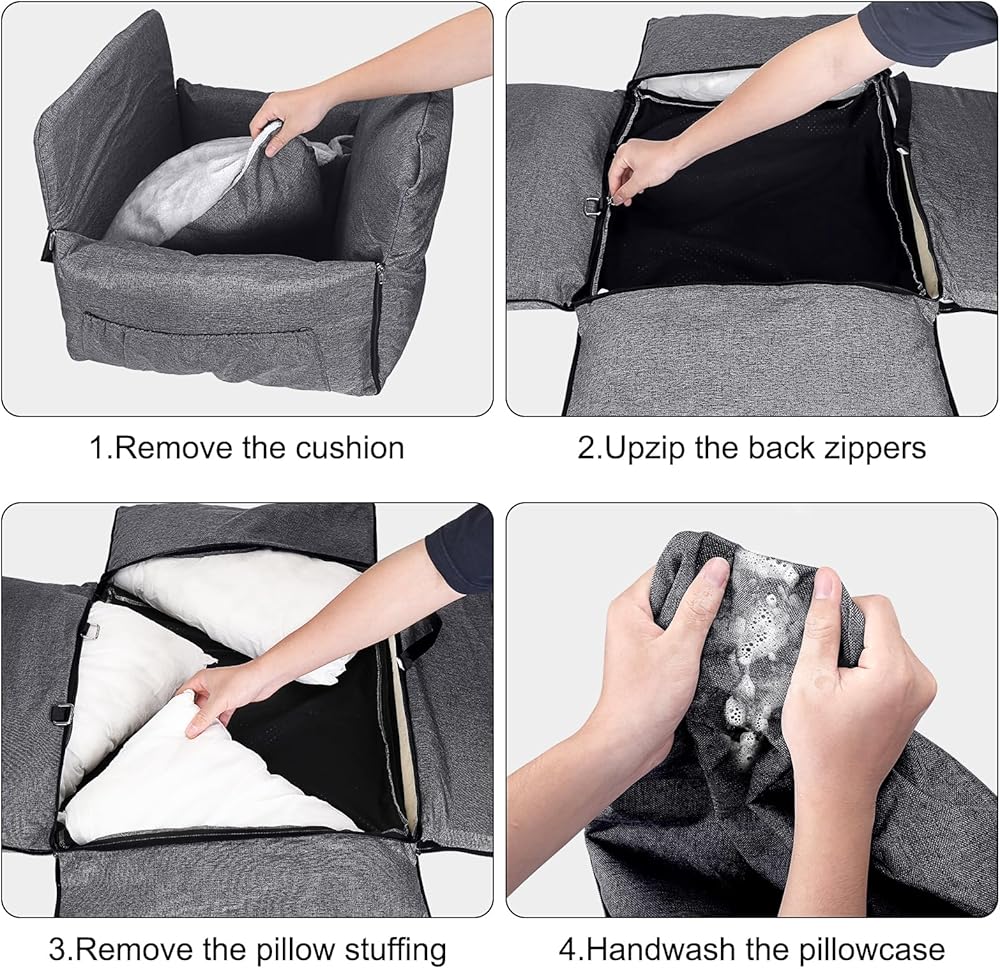 1.Remove the cushion

2.Upzip the back zippers

3.Remove the pillow stuffing

4.Handwash the pillowcase