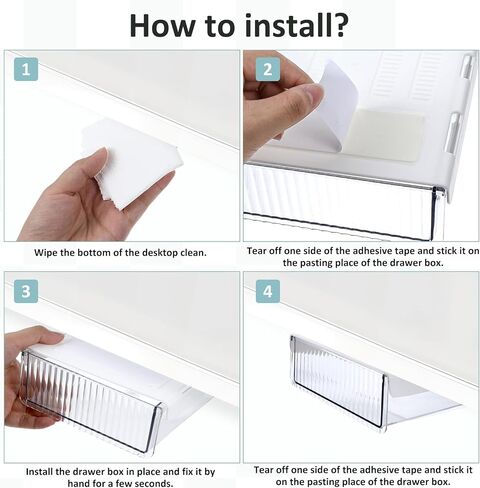 How to install?

1

Wipe the bottom of the desktop clean.

2

Tear off one side of the adhesive tape and stick it on the pasting place of the drawer box.

3

Install the drawer box in place and fix it by hand for a few seconds.

4

Tear off one side of the adhesive tape and stick it on the pasting place of the drawer box.