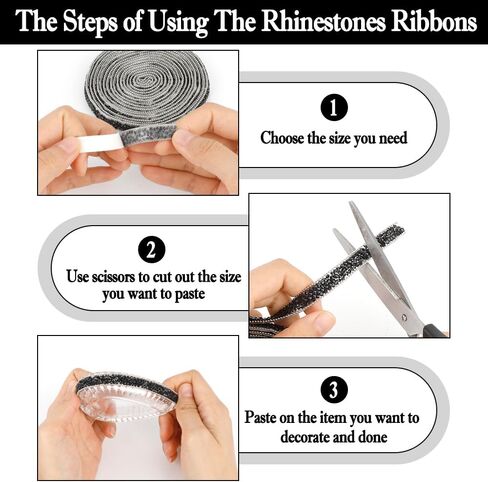 The Steps of Using The Rhinestones Ribbons

1
Choose the size you need

2
Use scissors to cut out the size you want to paste

3
Paste on the item you want to decorate and done