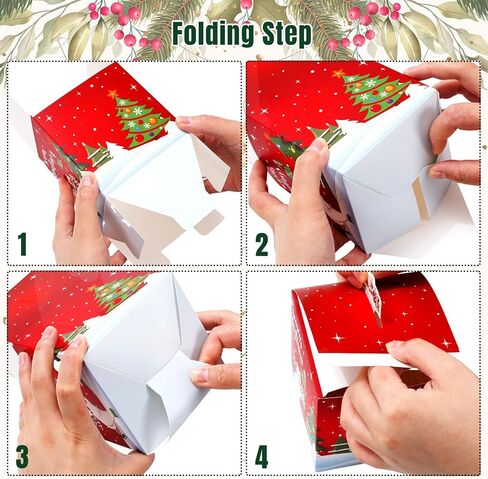 Folding Step

1

2

3

4