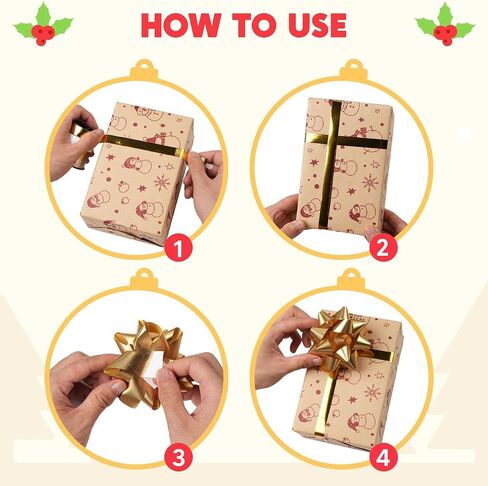 HOW TO USE

1

2

3

4