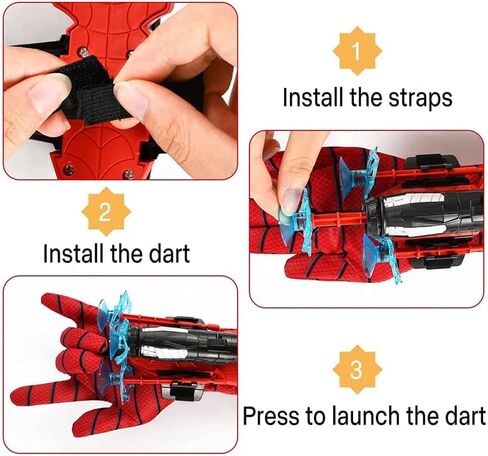 1

Install the straps

2

Install the dart

3

Press to launch the dart