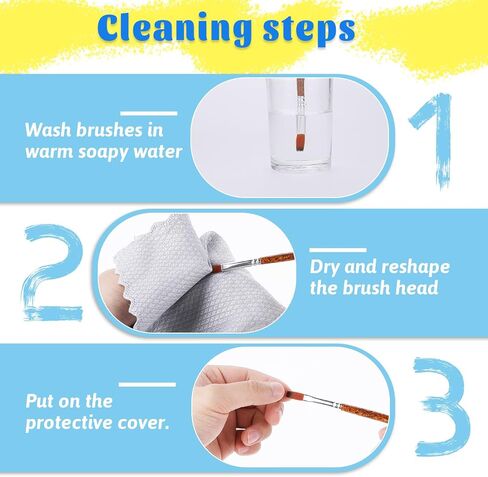 Cleaning steps

Wash brushes in warm soapy water

1

2

Dry and reshape the brush head

Put on the protective cover.

3