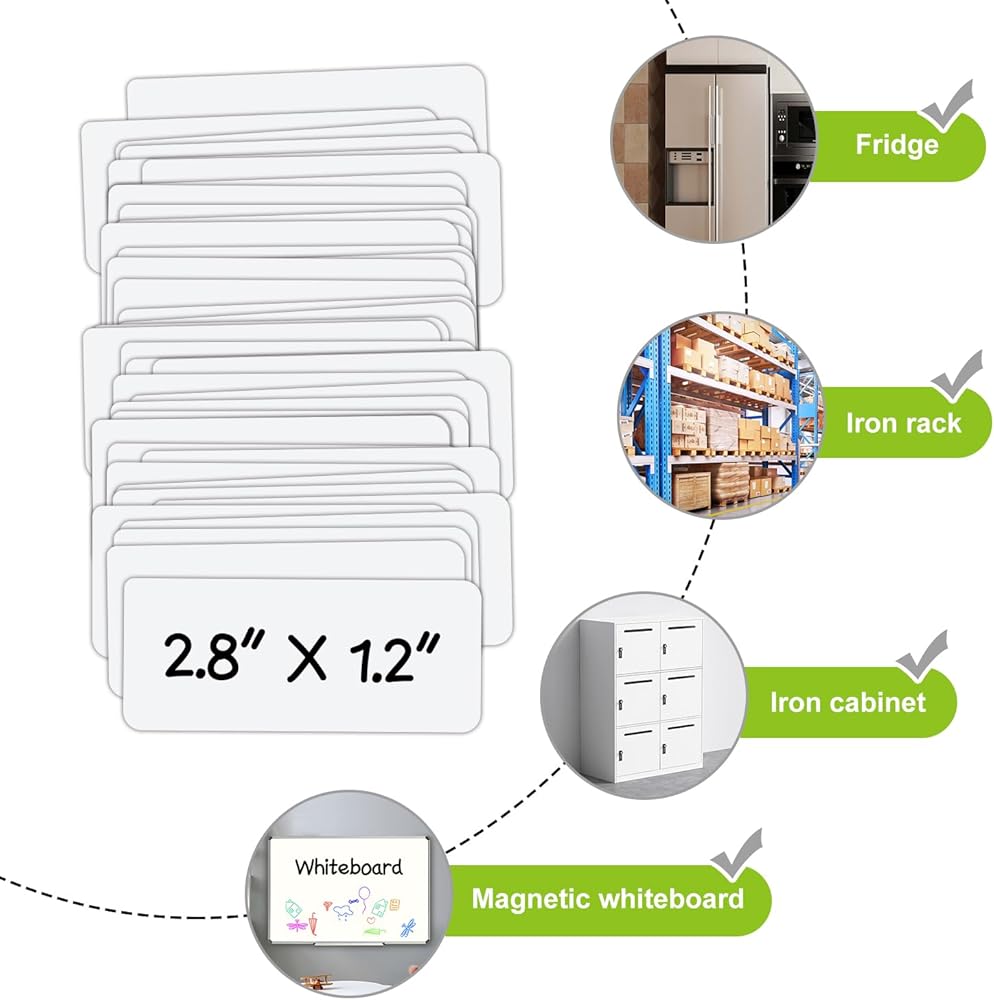 2.8" X 1.2"

Fridge

Iron rack

Iron cabinet

Whiteboard

Magnetic whiteboard