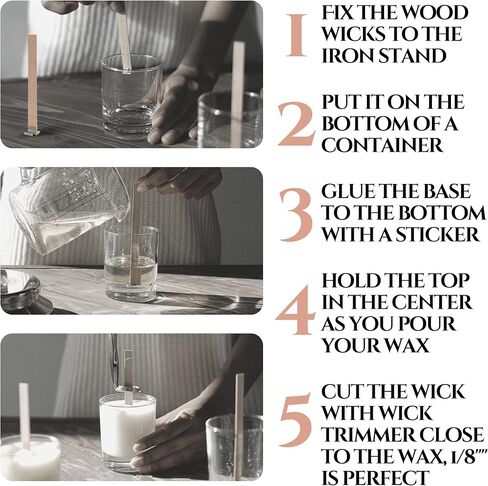 1 FIX THE WOOD WICKS TO THE IRON STAND

2 PUT IT ON THE BOTTOM OF A CONTAINER

3 GLUE THE BASE TO THE BOTTOM WITH A STICKER

4 HOLD THE TOP IN THE CENTER AS YOU POUR YOUR WAX

5 CUT THE WICK WITH WICK TRIMMER CLOSE TO THE WAX, 1/8"" IS PERFECT