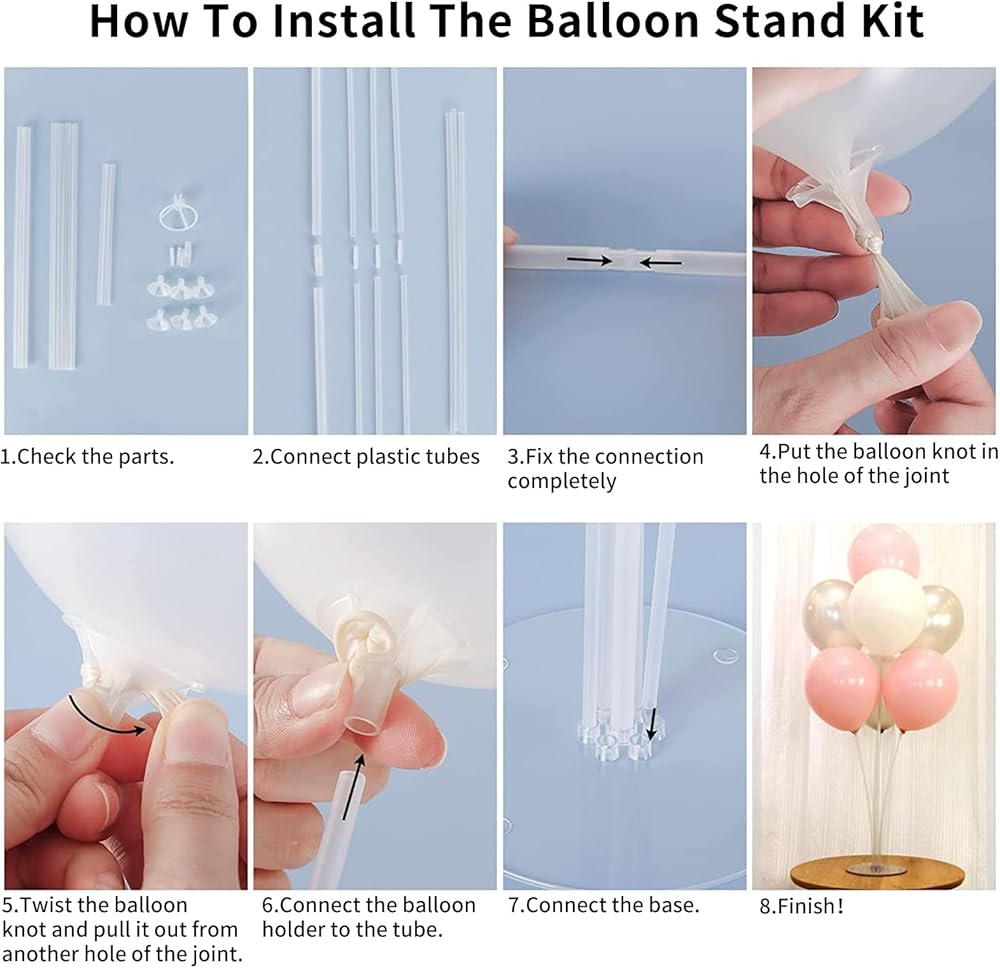 How To Install The Balloon Stand Kit

1.Check the parts.

2.Connect plastic tubes

3.Fix the connection completely

4.Put the balloon knot in the hole of the joint

5.Twist the balloon knot and pull it out from another hole of the joint.

6.Connect the balloon holder to the tube.

7.Connect the base.

8.Finish!