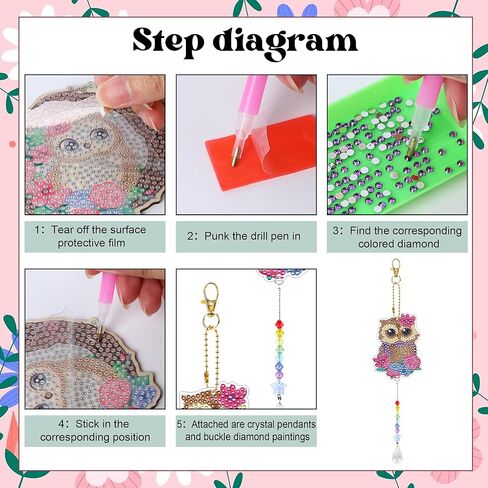 Step diagram

1: Tear off the surface protective film

2: Punk the drill pen in

3: Find the corresponding colored diamond

4: Stick in the corresponding position

5: Attached are crystal pendants and buckle diamond paintings