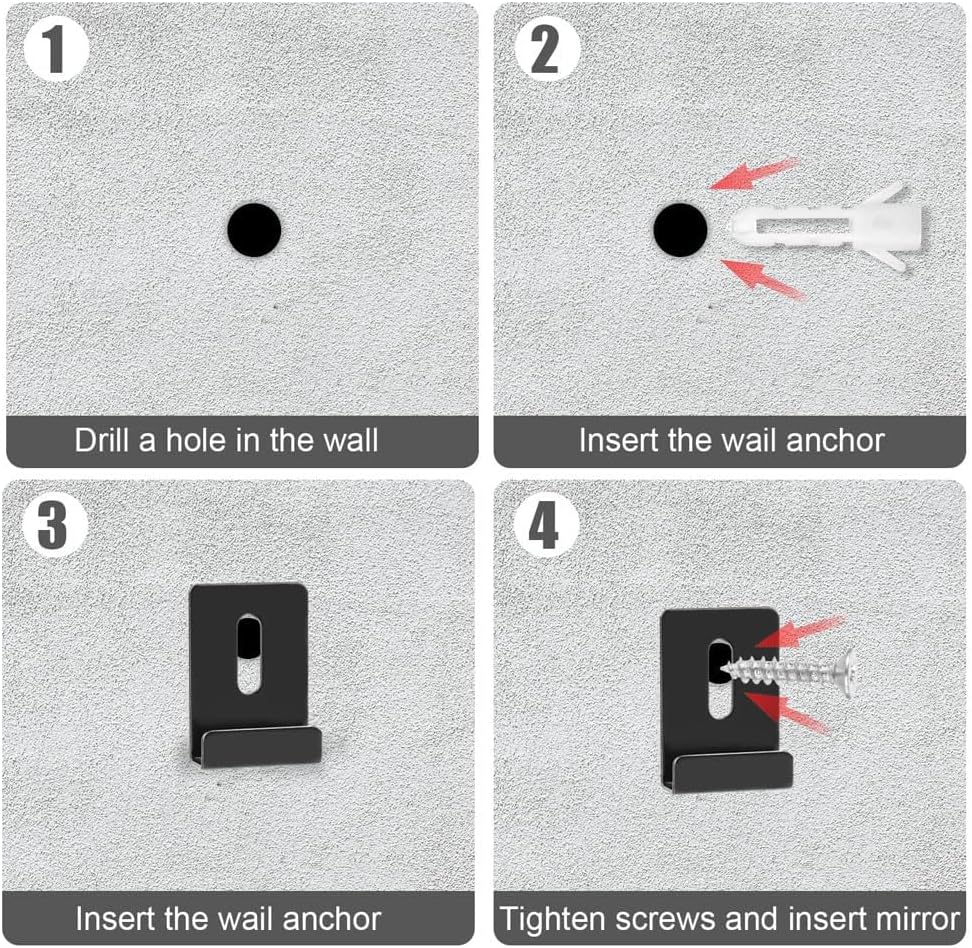 1

Drill a hole in the wall

2

Insert the wail anchor

3

Insert the wail anchor

4

Tighten screws and insert mirror