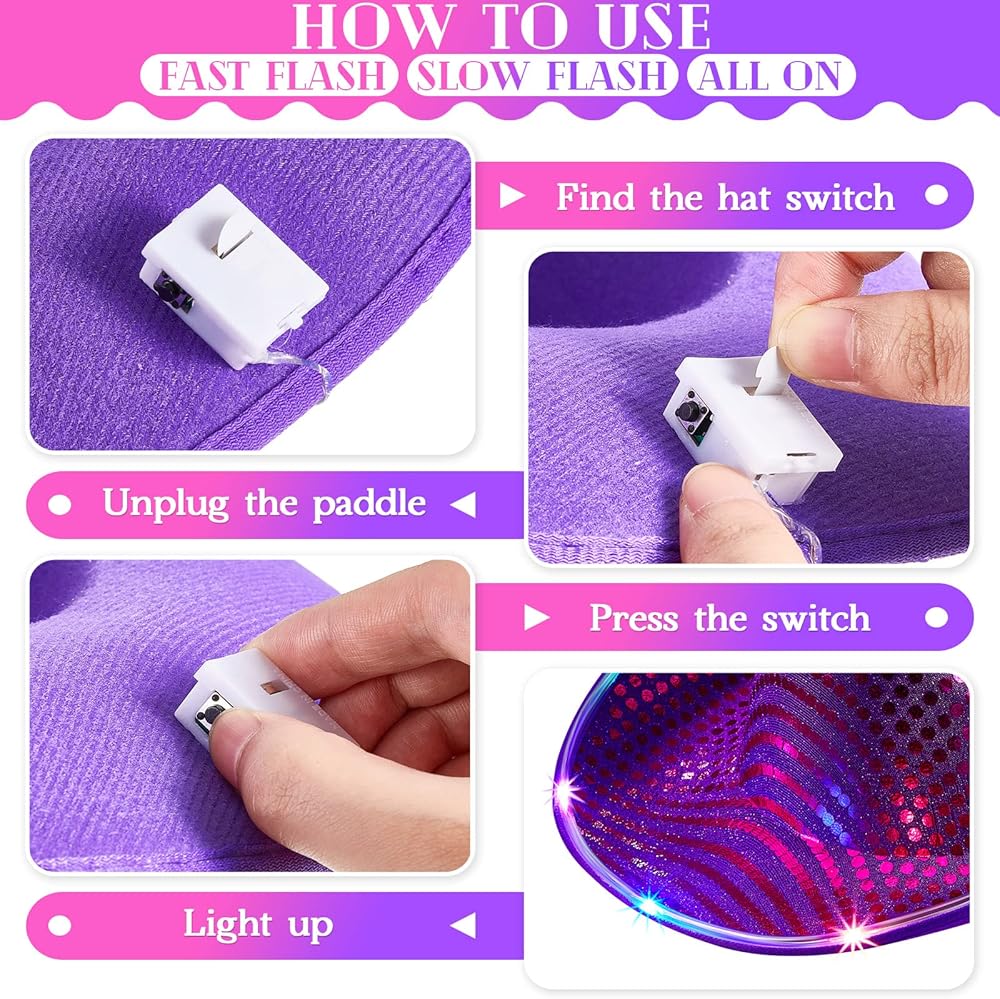 HOW TO USE
FAST FLASH SLOW FLASH ALL ON

Find the hat switch

Unplug the paddle

Press the switch

Light up