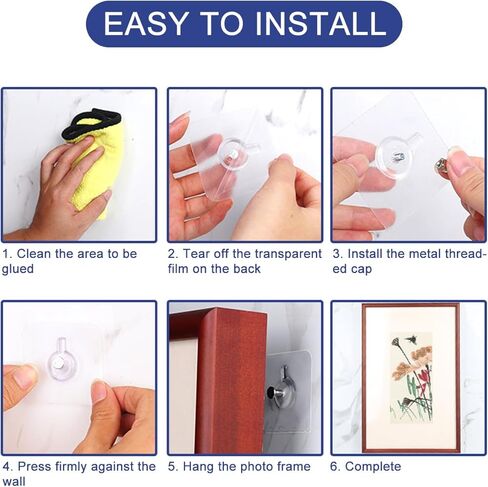 EASY TO INSTALL

1. Clean the area to be glued

2. Tear off the transparent film on the back

3. Install the metal threaded cap

4. Press firmly against the wall

5. Hang the photo frame

6. Complete