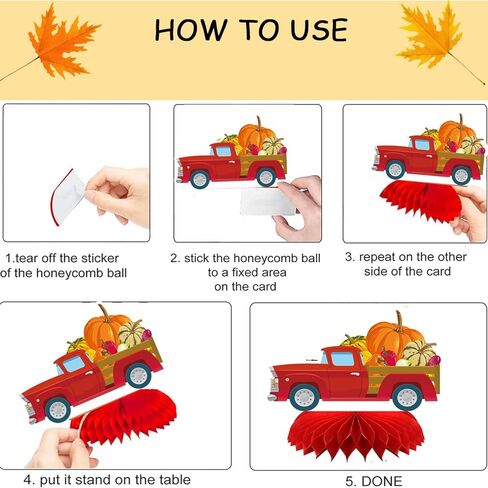 HOW TO USE

1.tear off the sticker of the honeycomb ball

2. stick the honeycomb ball to a fixed area on the card

3. repeat on the other side of the card

4. put it stand on the table

5. DONE