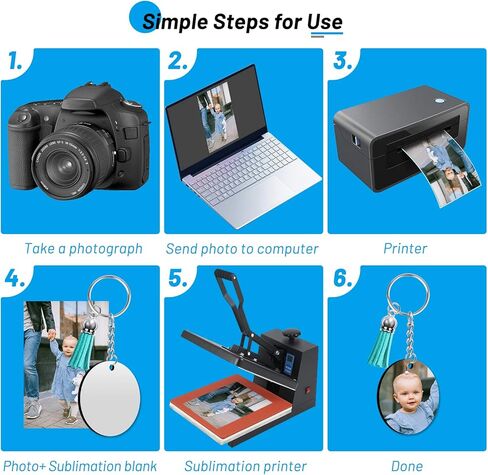 Simple Steps for Use

1.

Take a photograph

2.

Send photo to computer

3.

Printer

4.

Photo+ Sublimation blank

5.

Sublimation printer

6.

Done