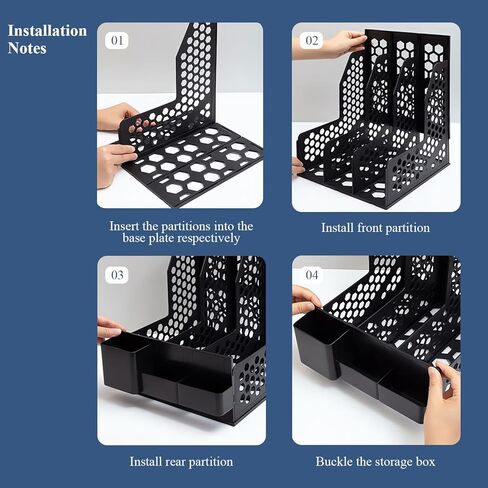 Installation Notes

01

Insert the partitions into the base plate respectively

02

Install front partition

03

Install rear partition

04

Buckle the storage box