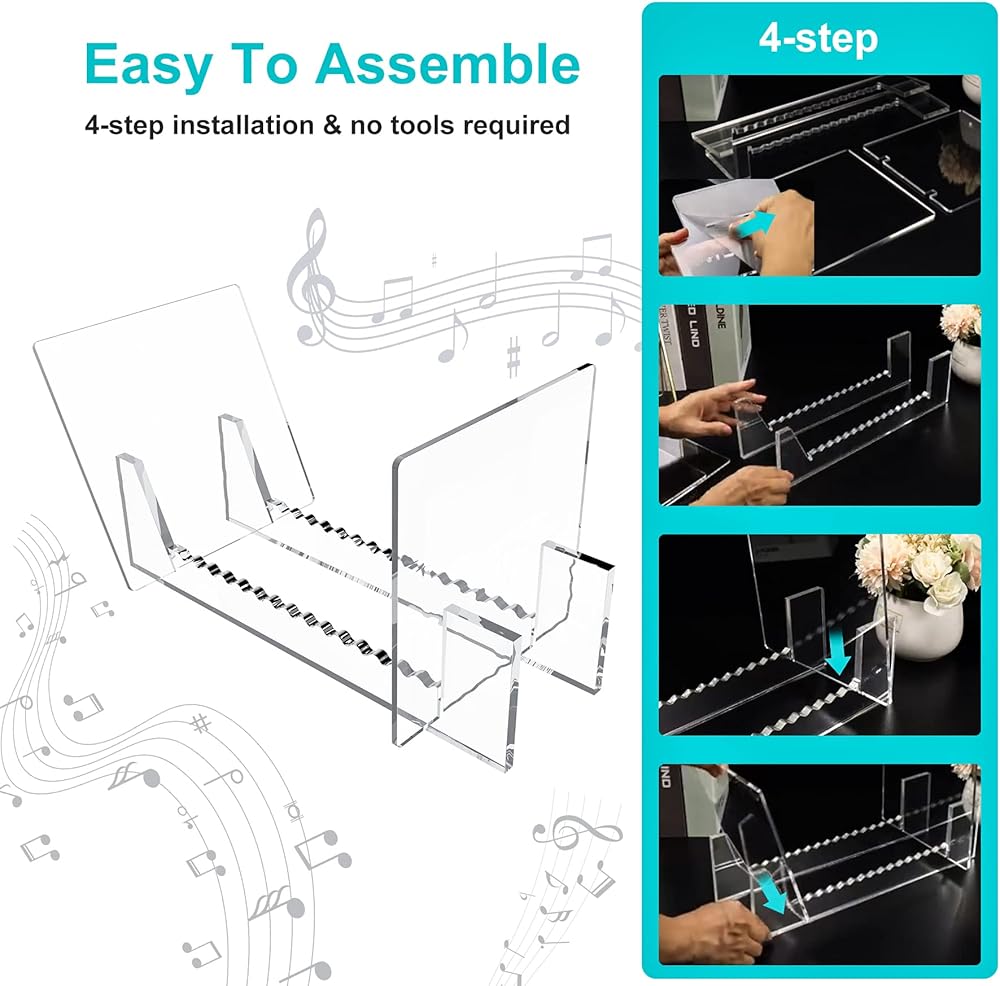 Easy To Assemble

4-step installation & no tools required

4-step