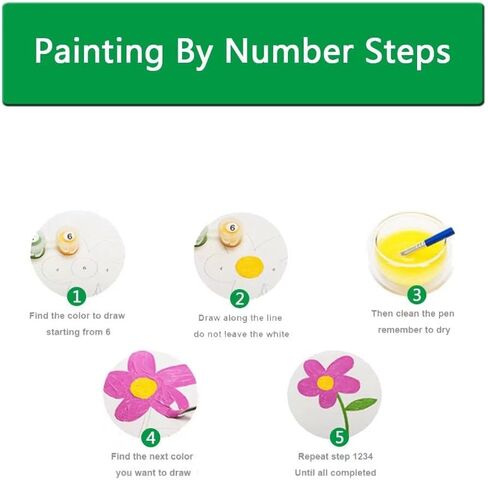 Painting By Number Steps

6

1
Find the color to draw
starting from 6

6

2
Draw along the line
do not leave the white

3
Then clean the pen
remember to dry

4
Find the next color
you want to draw

5
Repeat step 1234
Until all completed