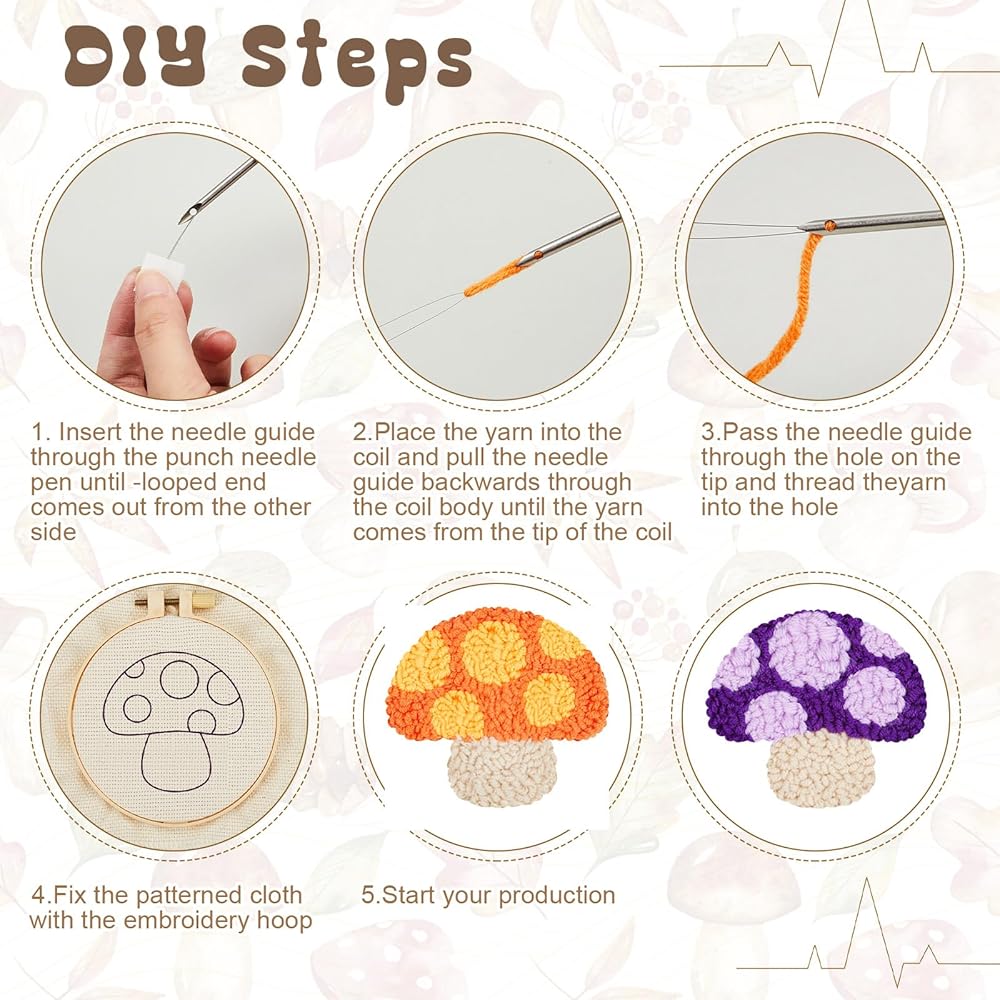 DIY Steps

1. Insert the needle guide through the punch needle pen until -looped end comes out from the other side

2.Place the yarn into the coil and pull the needle guide backwards through the coil body until the yarn comes from the tip of the coil

3.Pass the needle guide through the hole on the tip and thread theyarn into the hole

4.Fix the patterned cloth with the embroidery hoop

5.Start your production