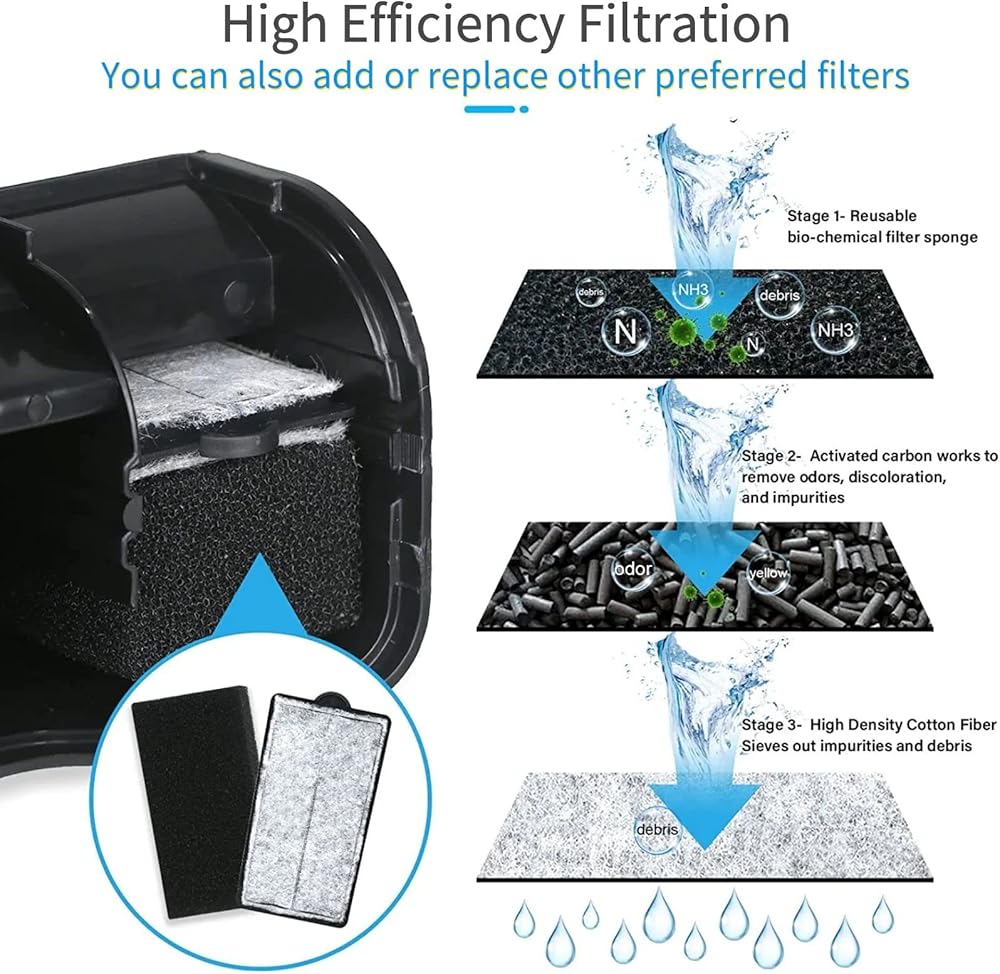 High Efficiency Filtration

You can also add or replace other preferred filters

Stage 1- Reusable bio-chemical filter sponge

debris

NH3

debris

N

N

NH3

Stage 2- Activated carbon works to remove odors, discoloration, and impurities

odor

yellow

Stage 3- High Density Cotton Fiber Sieves out impurities and debris

debris