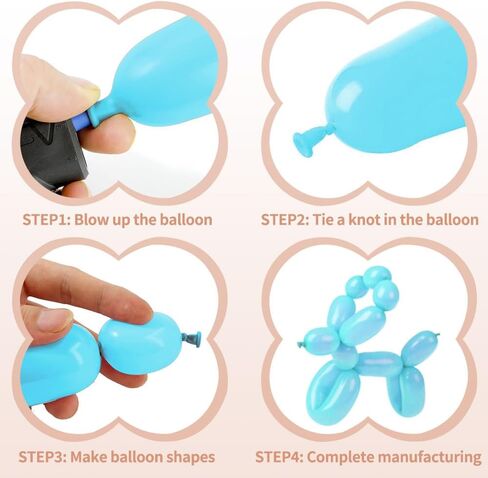 STEP1: Blow up the balloon

STEP2: Tie a knot in the balloon

STEP3: Make balloon shapes

STEP4: Complete manufacturing