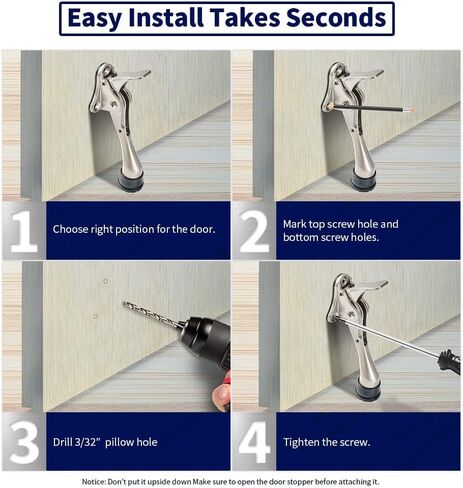 Easy Install Takes Seconds

1 Choose right position for the door.

2 Mark top screw hole and bottom screw holes.

3 Drill 3/32" pillow hole

4 Tighten the screw.

Notice: Don't put it upside down Make sure to open the door stopper before attaching it.