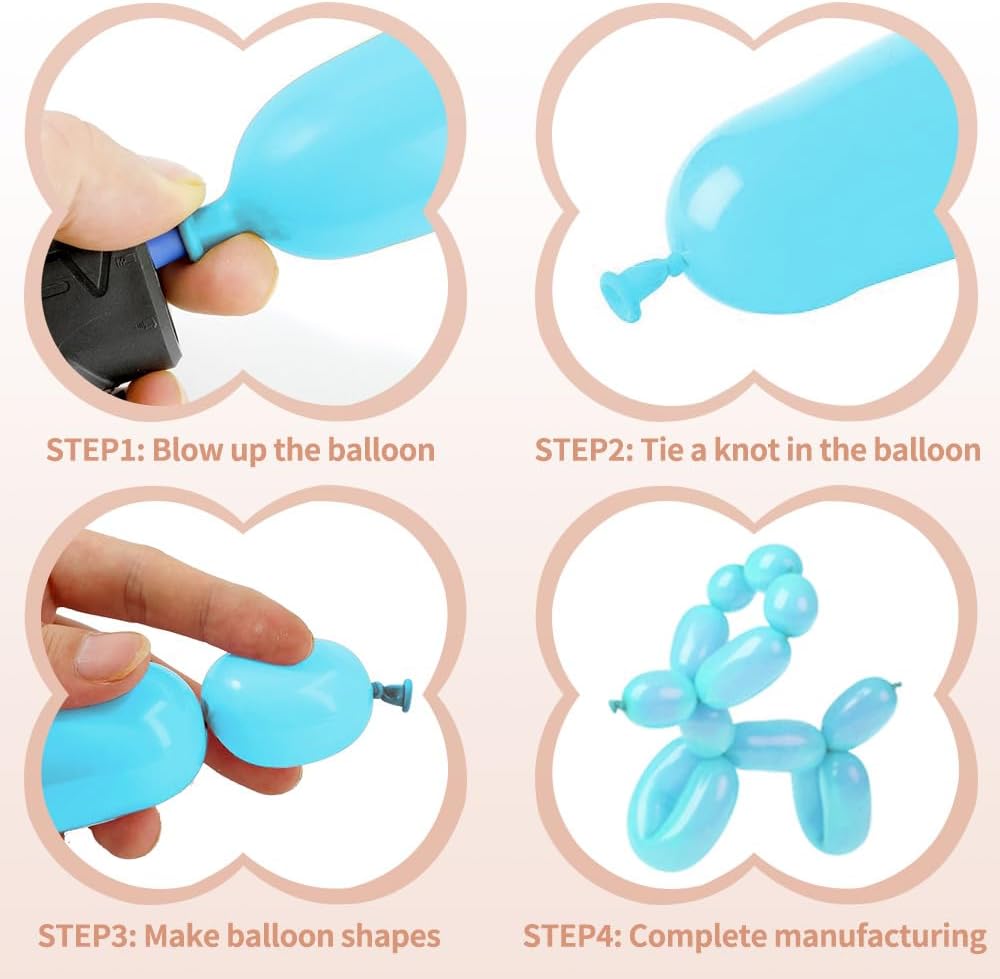 STEP1: Blow up the balloon

STEP2: Tie a knot in the balloon

STEP3: Make balloon shapes

STEP4: Complete manufacturing