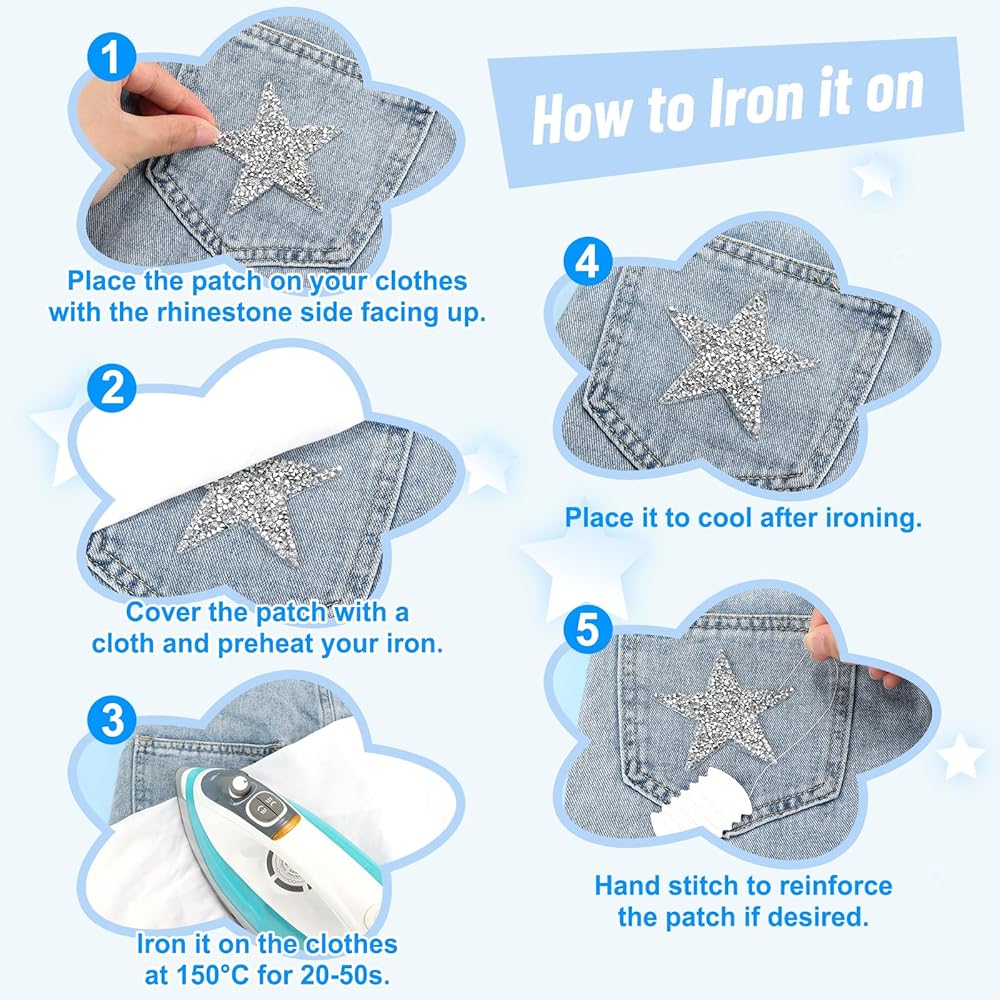 How to Iron it on

1
Place the patch on your clothes with the rhinestone side facing up.

2
Cover the patch with a cloth and preheat your iron.

3
Iron it on the clothes at 150°C for 20-50s.

4
Place it to cool after ironing.

5
Hand stitch to reinforce the patch if desired.