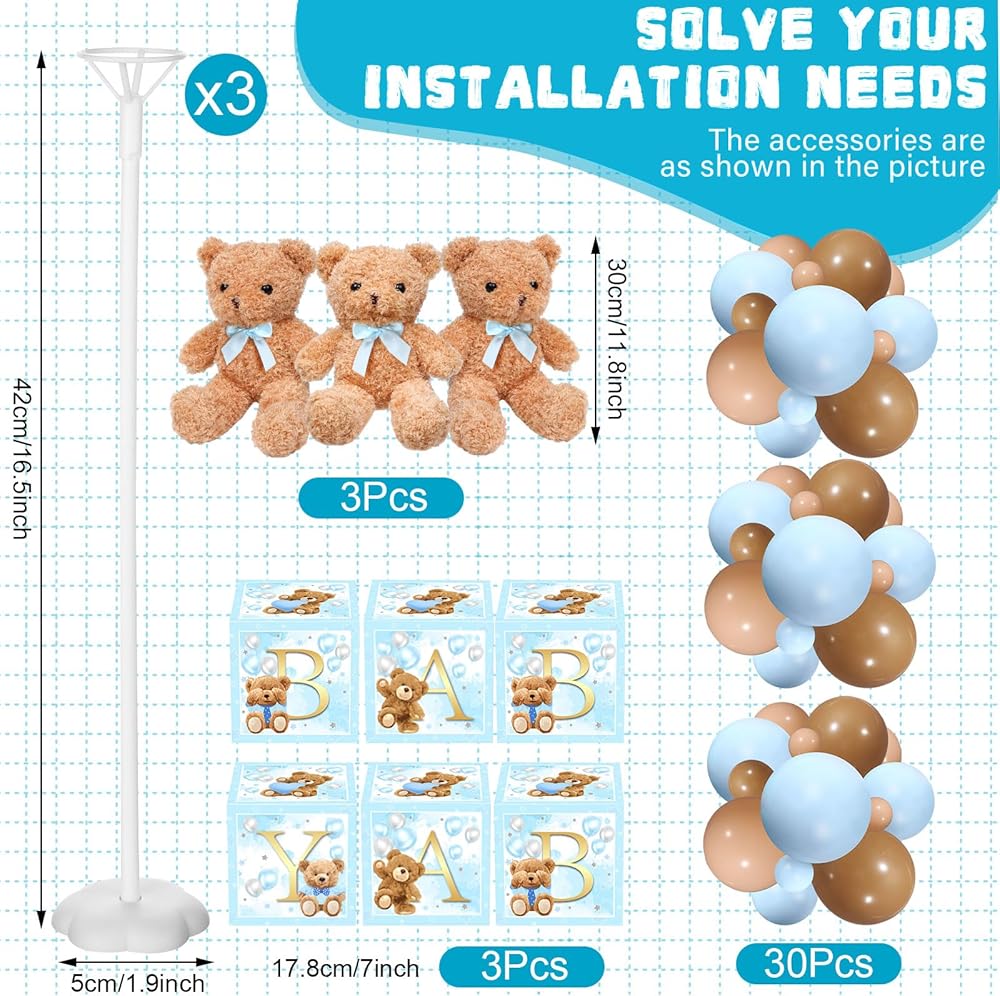 SOLVE YOUR INSTALLATION NEEDS

The accessories are as shown in the picture

x3

42cm/16.5inch

30cm/11.8inch

3Pcs

B A B
Y A B

5cm/1.9inch

17.8cm/7inch

3Pcs

30Pcs