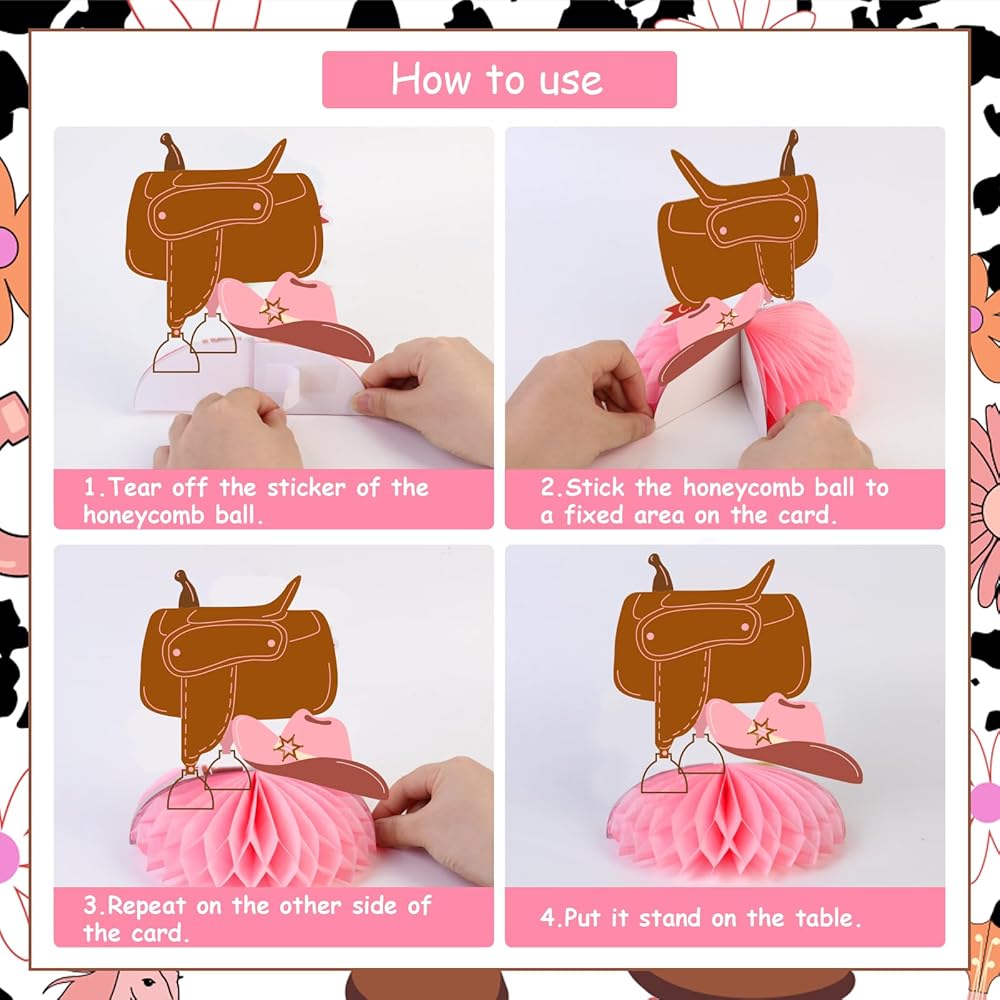 How to use

1.Tear off the sticker of the honeycomb ball.

2.Stick the honeycomb ball to a fixed area on the card.

3.Repeat on the other side of the card.

4.Put it stand on the table.